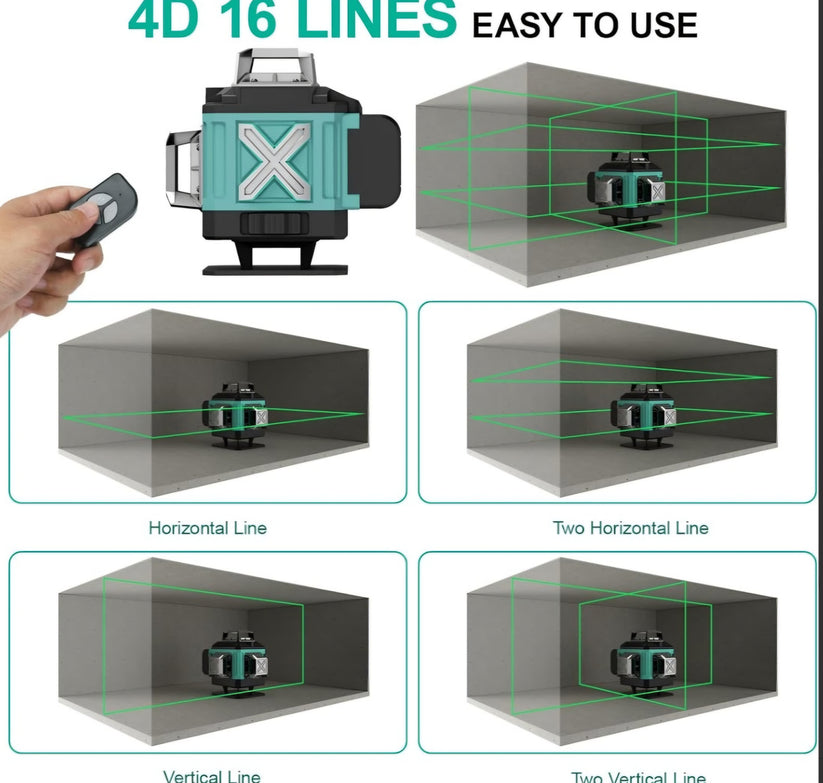 4D 16 LINES EASY TO USE

Horizontal Line

Two Horizontal Line

Vertical Line

Two Vertical Line