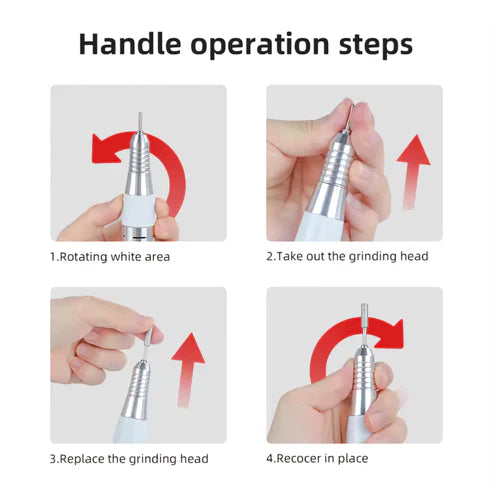 Handle operation steps

1.Rotating white area

2.Take out the grinding head

3.Replace the grinding head

4.Recocer in place